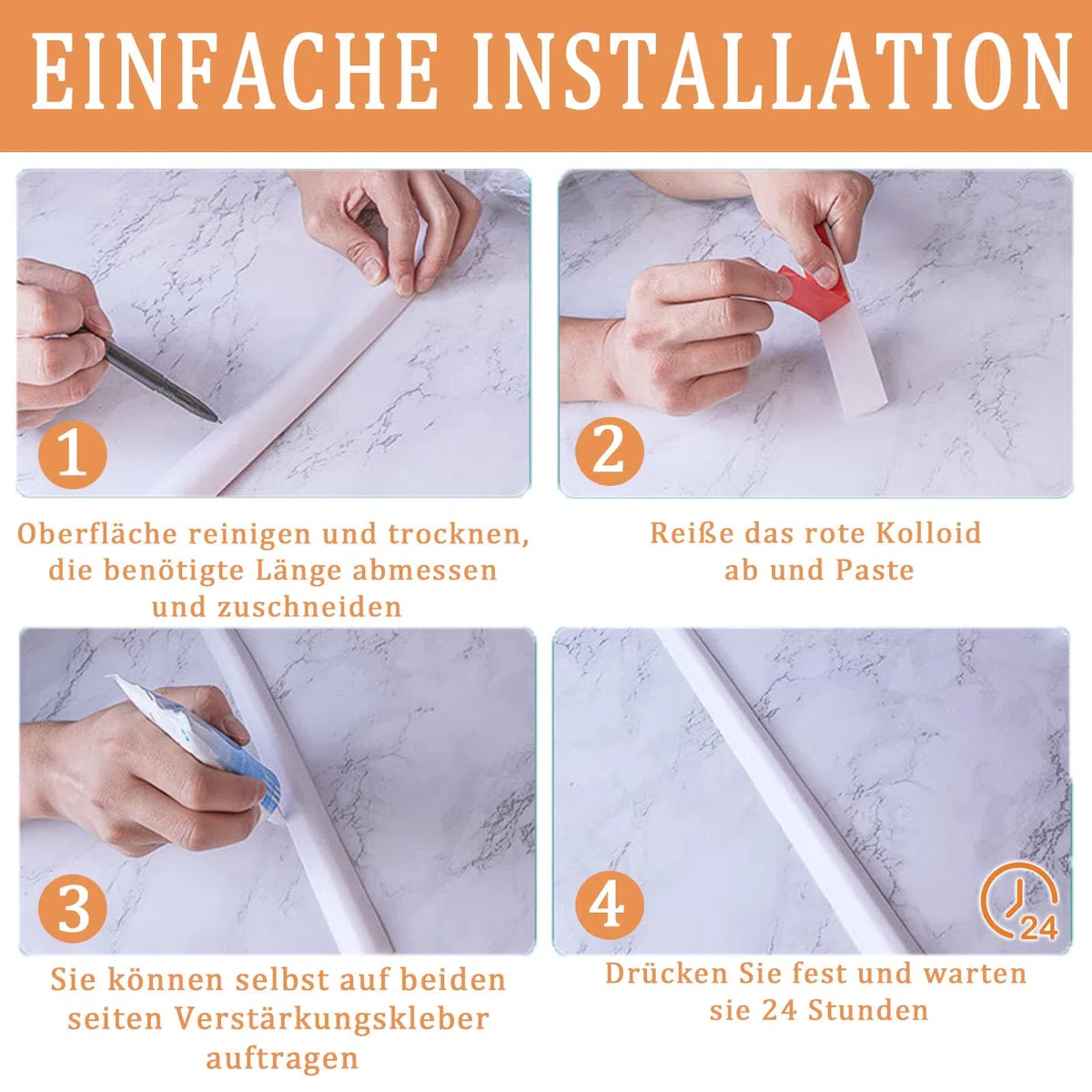 EINFACHE INSTALLATION

1

Oberfläche reinigen und trocknen, die benötigte Länge abmessen und zuschneiden

2

Reiße das rote Kolloid ab und Paste

3

Sie können selbst auf beiden seiten Verstärkungskleber auftragen

4

24

Drücken Sie fest und warten sie 24 Stunden